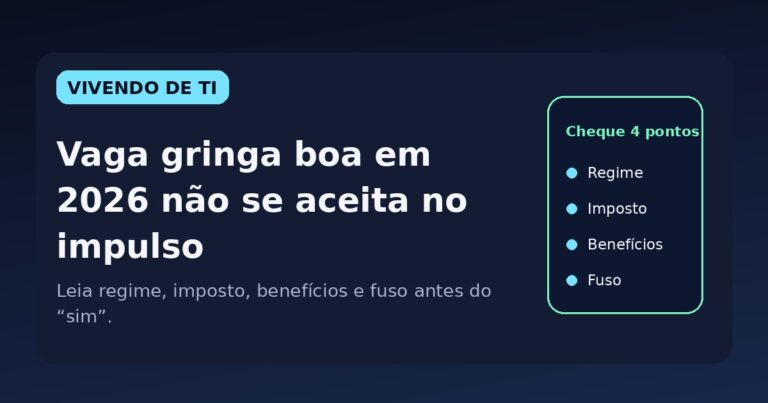 VIVENDO DE TI

Vaga gringa boa em 2026 não se aceita no impulso

Leia regime, imposto, benefícios e fuso antes do “sim”.

Cheque 4 pontos

Regime

Imposto

Benefícios

Fuso